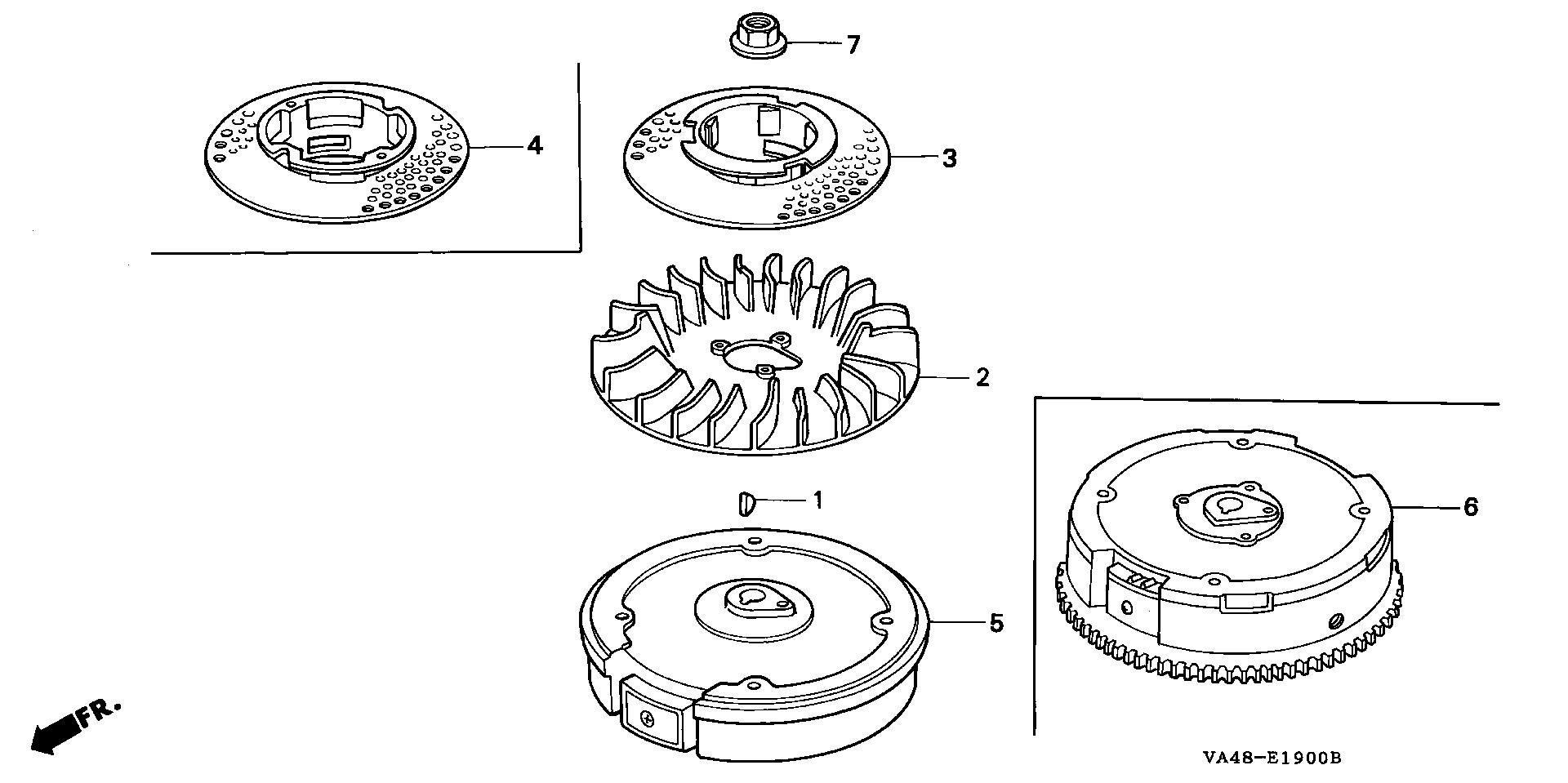 7
4
3
2
1
6
5
FR.
VA48-E1900B